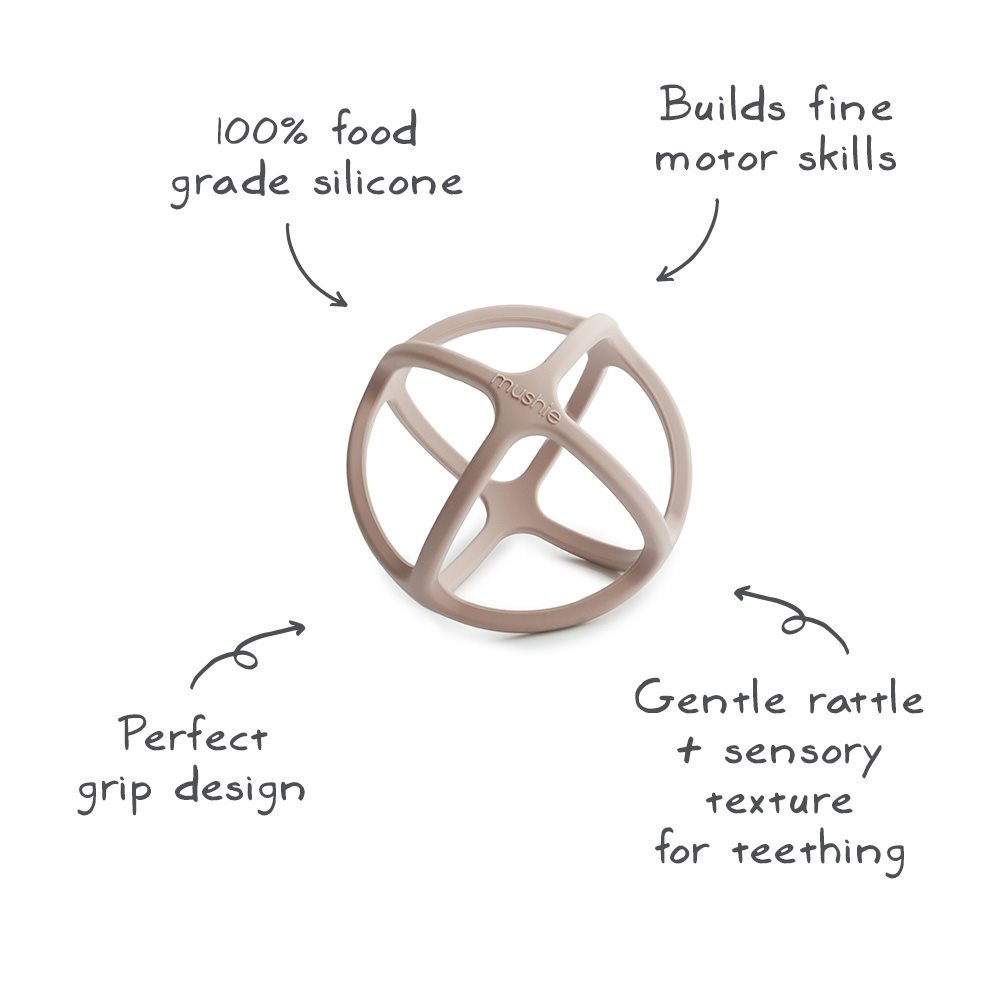 100% food grade silicone

Builds fine motor skills

mushie

Perfect grip design

Gentle rattle + sensory texture for teething